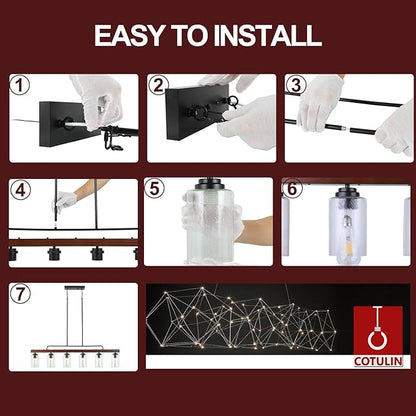 EASY TO INSTALL

1

2

3

4

5

6

7

COTULIN