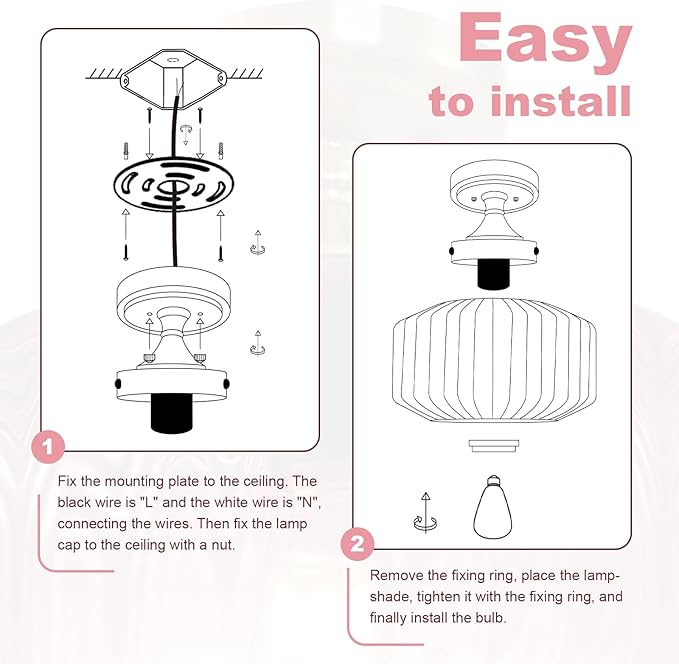 Easy
to install

1

Fix the mounting plate to the ceiling. The black wire is "L" and the white wire is "N", connecting the wires. Then fix the lamp cap to the ceiling with a nut.

2

Remove the fixing ring, place the lampshade, tighten it with the fixing ring, and finally install the bulb.