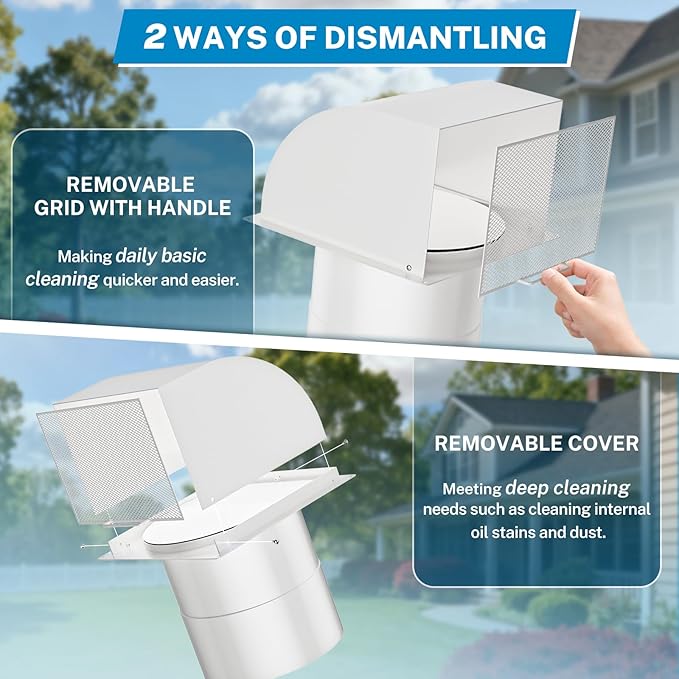 2 WAYS OF DISMANTLING

REMOVABLE GRID WITH HANDLE

Making daily basic cleaning quicker and easier.

REMOVABLE COVER

Meeting deep cleaning needs such as cleaning internal oil stains and dust.