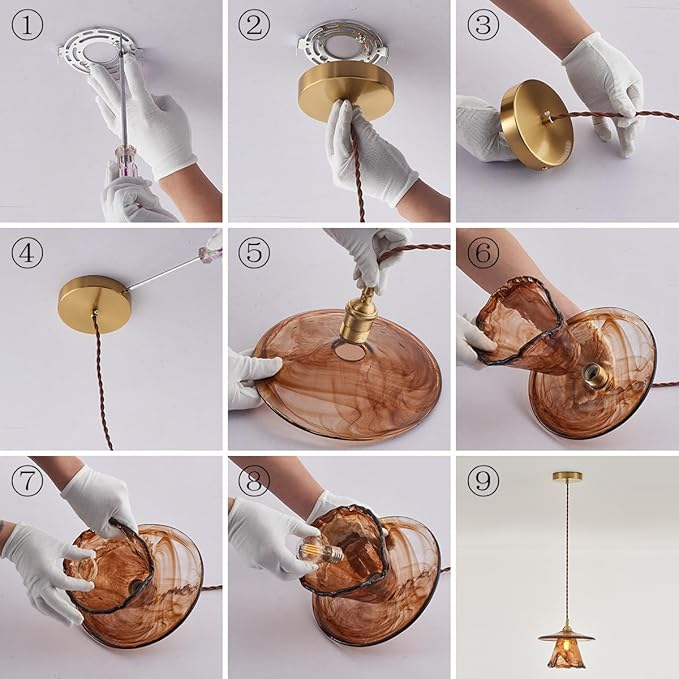 ①

②

③

④

⑤

⑥

⑦

⑧

⑨