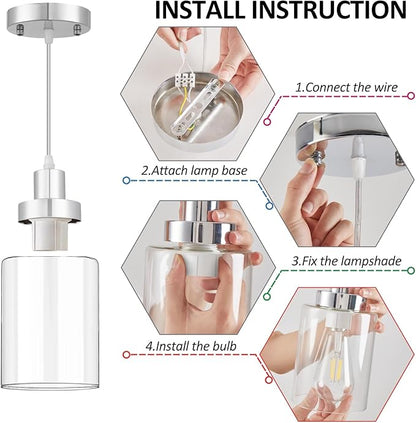 INSTALL INSTRUCTION

1.Connect the wire

2.Attach lamp base

3.Fix the lampshade

4.Install the bulb