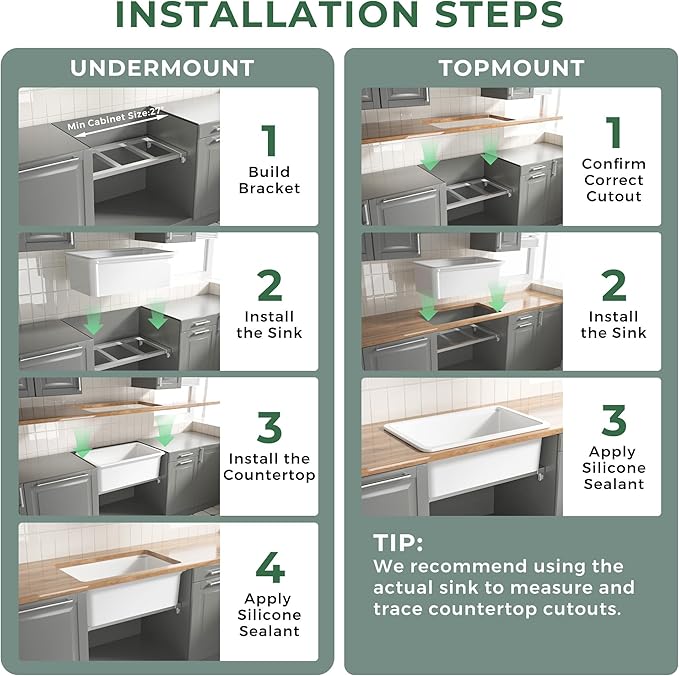 INSTALLATION STEPS

UNDERMOUNT

Min Cabinet Size:27"

1
Build Bracket

2
Install the Sink

3
Install the Countertop

4
Apply Silicone Sealant

TOPMOUNT

1
Confirm Correct Cutout

2
Install the Sink

3
Apply Silicone Sealant

TIP:
We recommend using the actual sink to measure and trace countertop cutouts.