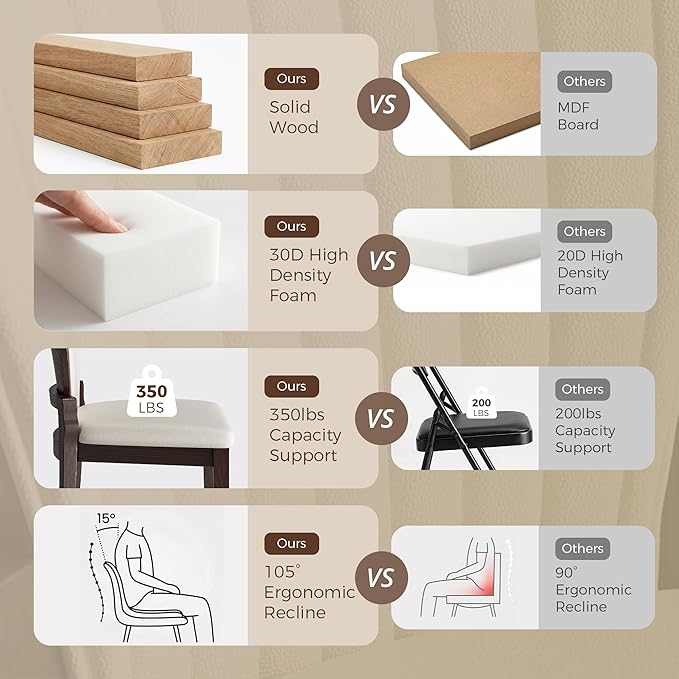 Ours
Solid Wood

VS

Others
MDF Board

Ours
30D High Density Foam

VS

Others
20D High Density Foam

350 LBS

Ours
350lbs Capacity Support

VS

200 LBS

Others
200lbs Capacity Support

15°

Ours
105° Ergonomic Recline

VS

Others
90° Ergonomic Recline