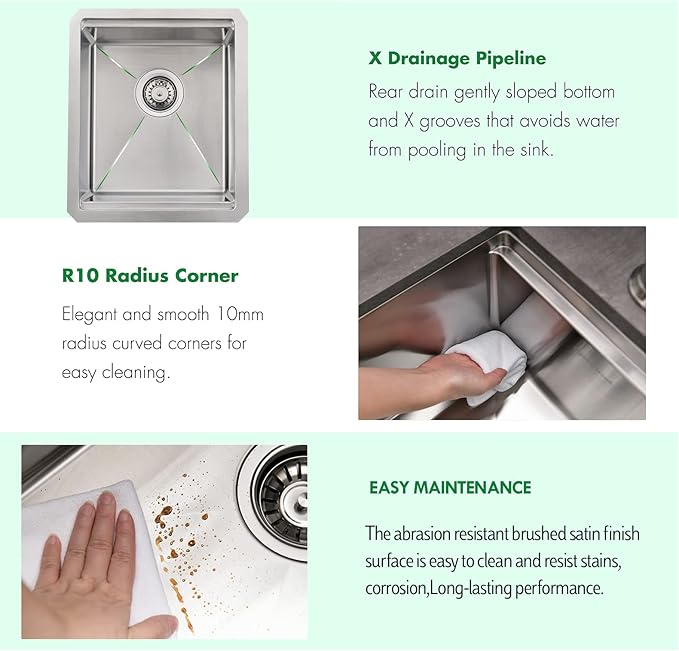 X Drainage Pipeline

Rear drain gently sloped bottom and X grooves that avoids water from pooling in the sink.

R10 Radius Corner

Elegant and smooth 10mm radius curved corners for easy cleaning.

EASY MAINTENANCE

The abrasion resistant brushed satin finish surface is easy to clean and resist stains, corrosion,Long-lasting performance.