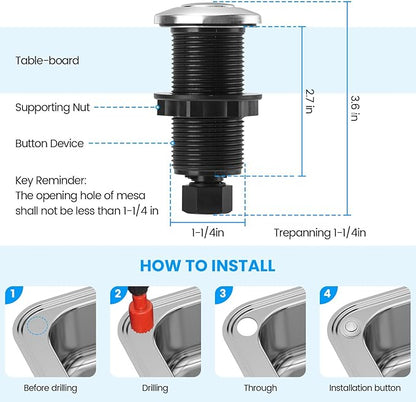 Table-board

Supporting Nut

Button Device

Key Reminder:
The opening hole of mesa shall not be less than 1-1/4 in

2.7 in

3.6 in

1-1/4in

Trepanning 1-1/4in

HOW TO INSTALL

1
Before drilling

2
Drilling

3
Through

4
Installation button