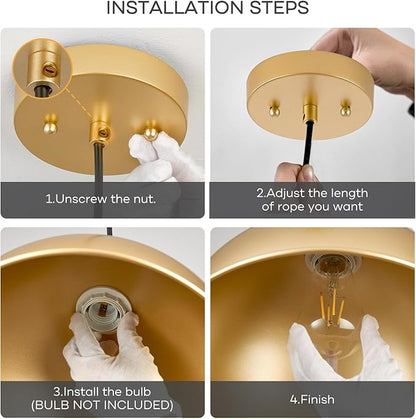 INSTALLATION STEPS

1.Unscrew the nut.

2.Adjust the length of rope you want

3.Install the bulb
(BULB NOT INCLUDED)

4.Finish