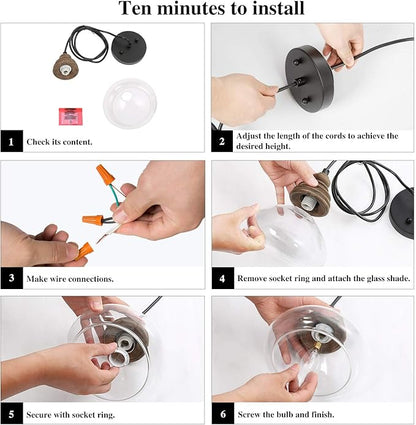 Ten minutes to install

1 Check its content.

2 Adjust the length of the cords to achieve the desired height.

3 Make wire connections.

4 Remove socket ring and attach the glass shade.

5 Secure with socket ring.

6 Screw the bulb and finish.