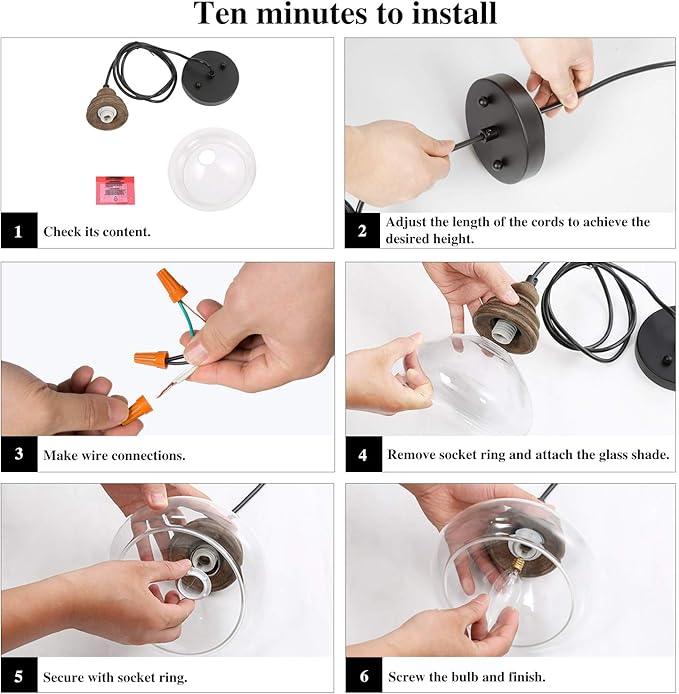 Ten minutes to install

1 Check its content.

2 Adjust the length of the cords to achieve the desired height.

3 Make wire connections.

4 Remove socket ring and attach the glass shade.

5 Secure with socket ring.

6 Screw the bulb and finish.