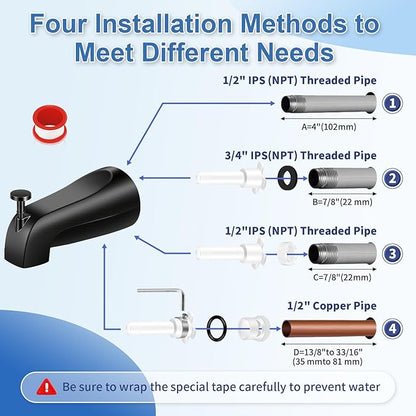 Four Installation Methods to Meet Different Needs

1/2" IPS (NPT) Threaded Pipe

1

A=4"(102mm)

3/4" IPS(NPT) Threaded Pipe

2

B=7/8"(22 mm)

1/2"IPS (NPT) Threaded Pipe

3

C=7/8"(22mm)

1/2" Copper Pipe

4

D=13/8"to 33/16"
(35 mmto 81 mm)

Be sure to wrap the special tape carefully to prevent water