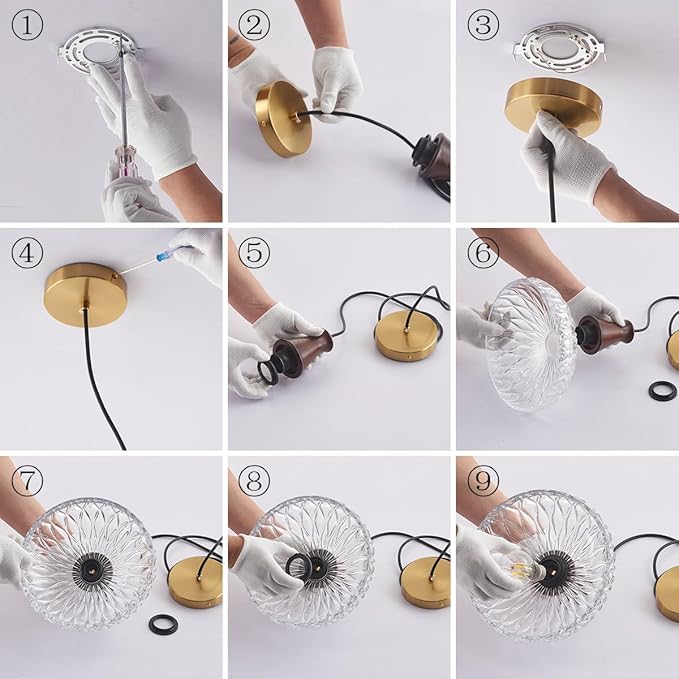 ①

②

③

④

⑤

⑥

⑦

⑧

⑨