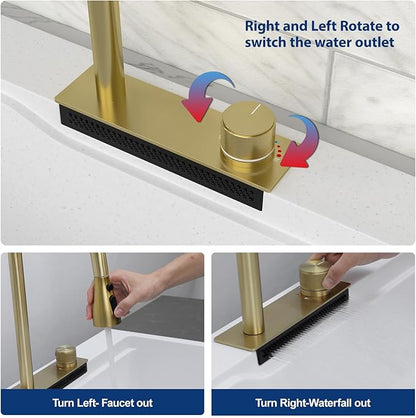 Right and Left Rotate to switch the water outlet

Turn Left- Faucet out

Turn Right-Waterfall out