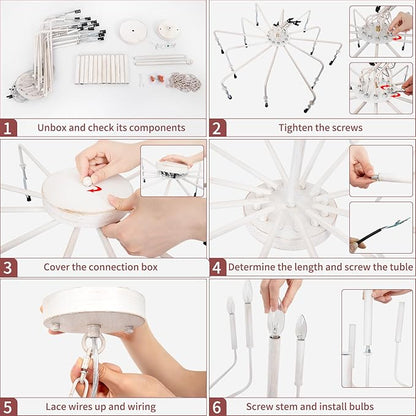 1 Unbox and check its components

2 Tighten the screws

3 Cover the connection box

4 Determine the length and screw the tuble

5 Lace wires up and wiring

6 Screw stem and install bulbs