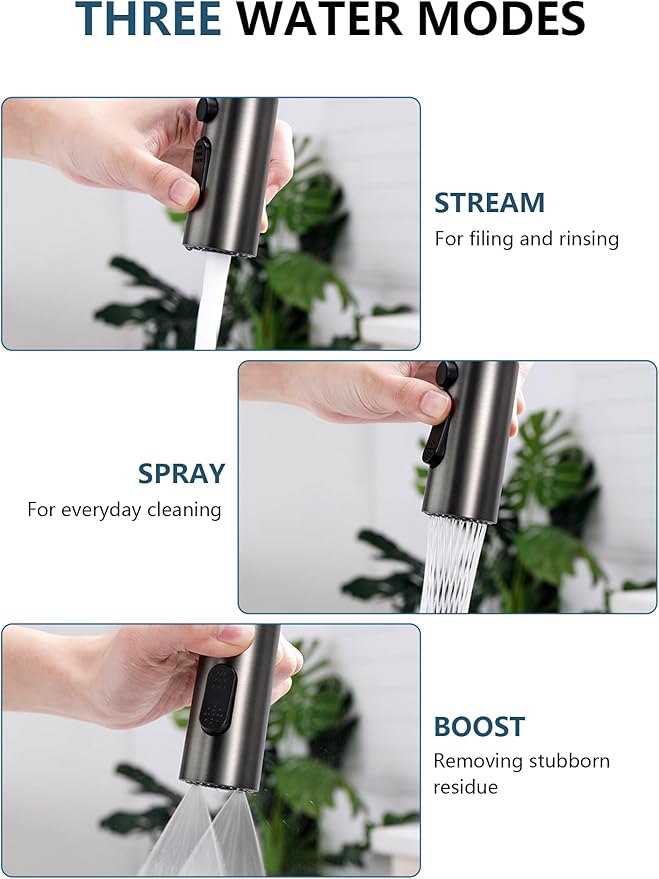 THREE WATER MODES

STREAM

For filing and rinsing

SPRAY

For everyday cleaning

BOOST

Removing stubborn residue