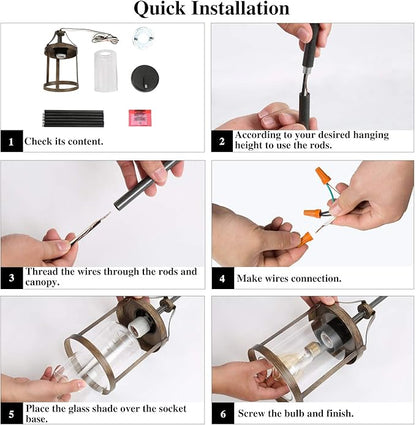 Quick Installation

1 Check its content.

2 According to your desired hanging height to use the rods.

3 Thread the wires through the rods and canopy.

4 Make wires connection.

5 Place the glass shade over the socket base.

6 Screw the bulb and finish.