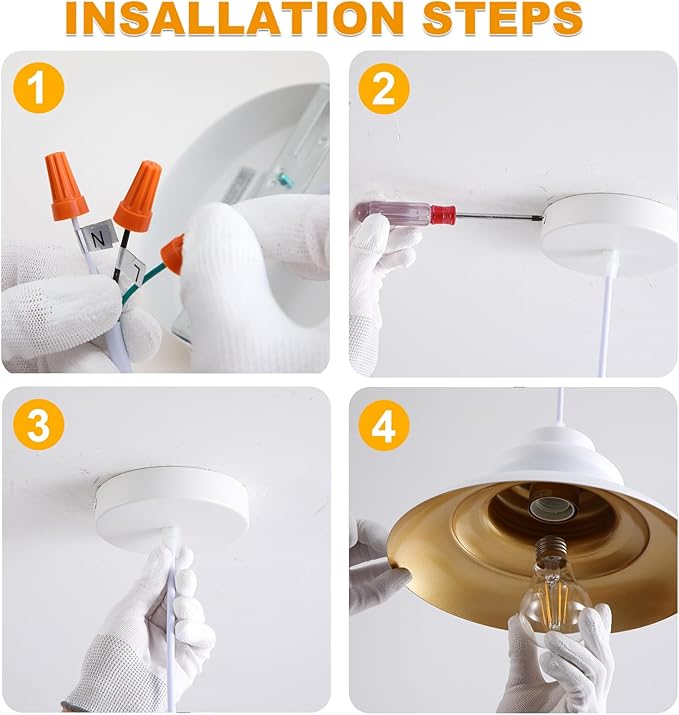 INSALLATION STEPS

1

N

L

2

3

4