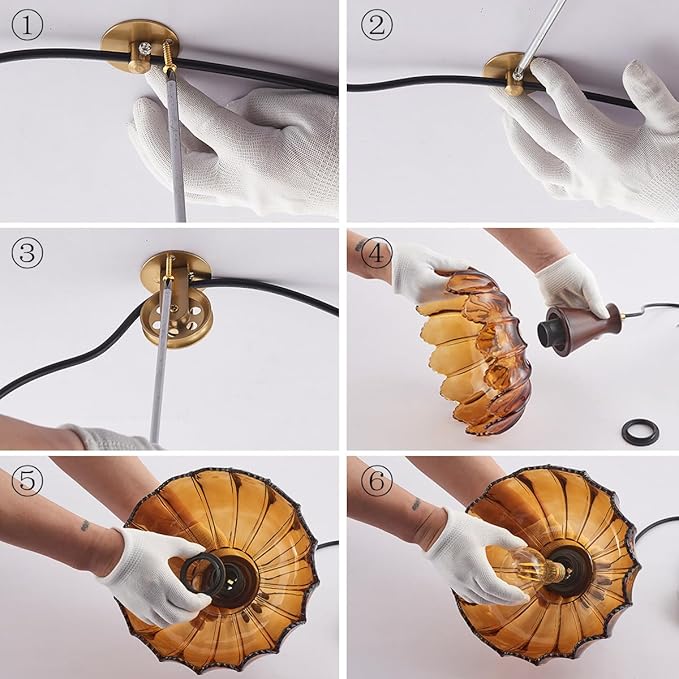 ①

②

③

④

⑤

⑥