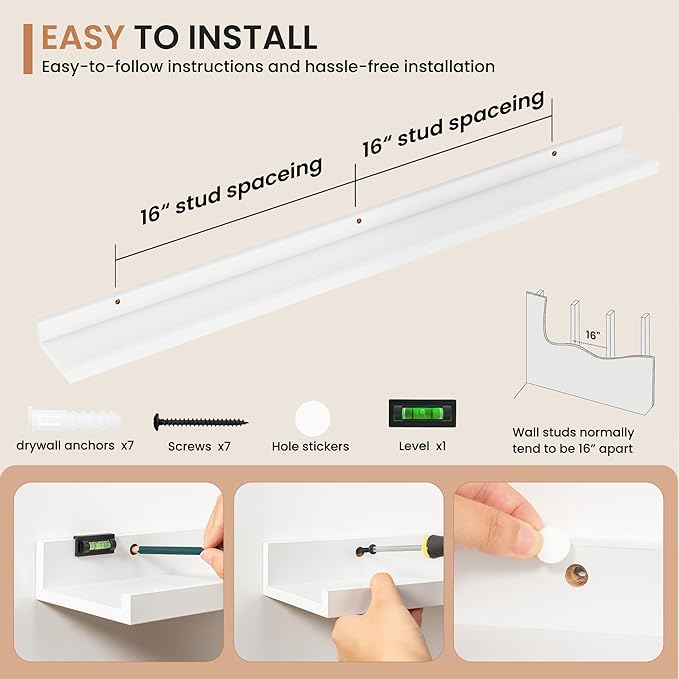 EASY TO INSTALL
Easy-to-follow instructions and hassle-free installation

16" stud spaceing

16" stud spaceing

16"

drywall anchors x7

Screws x7

Hole stickers

Level x1

Wall studs normally tend to be 16" apart