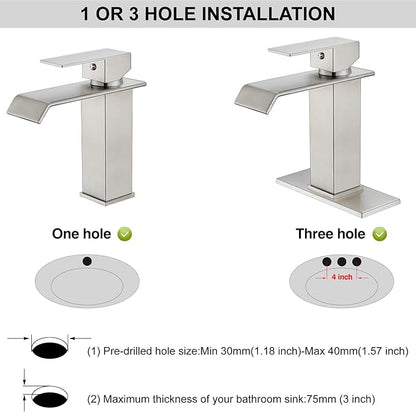 1 OR 3 HOLE INSTALLATION

One hole

Three hole

4 inch

(1) Pre-drilled hole size:Min 30mm(1.18 inch)-Max 40mm(1.57 inch)

(2) Maximum thickness of your bathroom sink:75mm (3 inch)