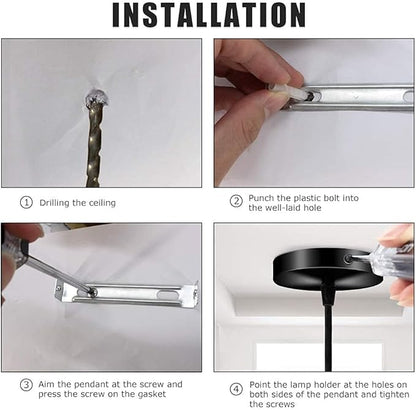 INSTALLATION

① Drilling the ceiling

② Punch the plastic bolt into the well-laid hole

③ Aim the pendant at the screw and press the screw on the gasket

④ Point the lamp holder at the holes on both sides of the pendant and tighten the screws