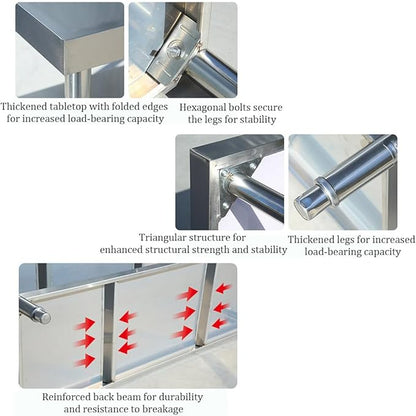 Thickened tabletop with folded edges for increased load-bearing capacity

Hexagonal bolts secure the legs for stability

Triangular structure for enhanced structural strength and stability

Thickened legs for increased load-bearing capacity

Reinforced back beam for durability and resistance to breakage