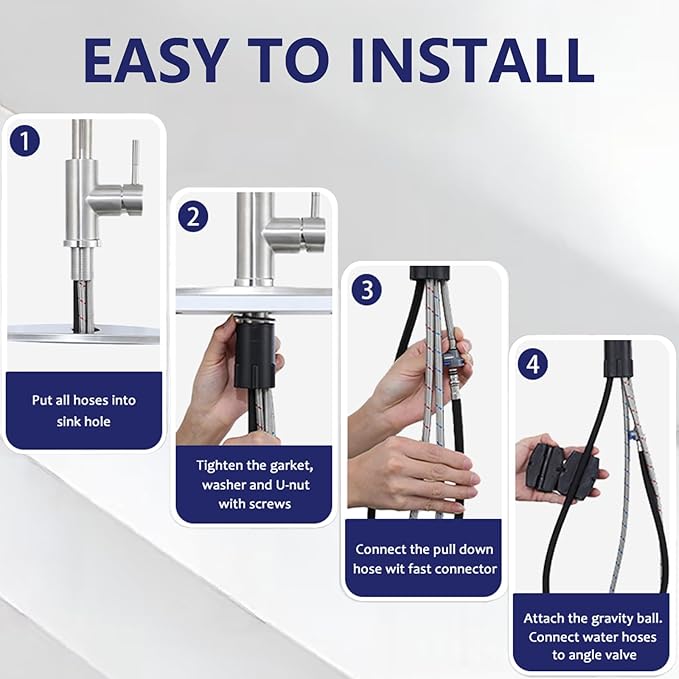 EASY TO INSTALL

1

Put all hoses into sink hole

2

Tighten the garket, washer and U-nut with screws

3

Connect the pull down hose wit fast connector

4

Attach the gravity ball. Connect water hoses to angle valve