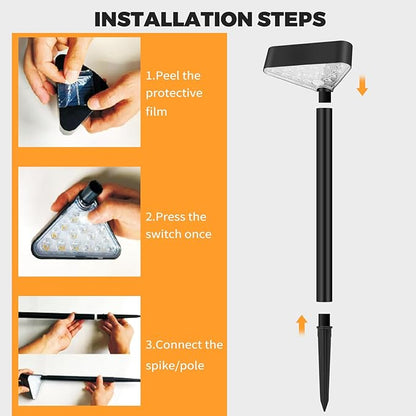 INSTALLATION STEPS

1.Peel the protective film

2.Press the switch once

3.Connect the spike/pole