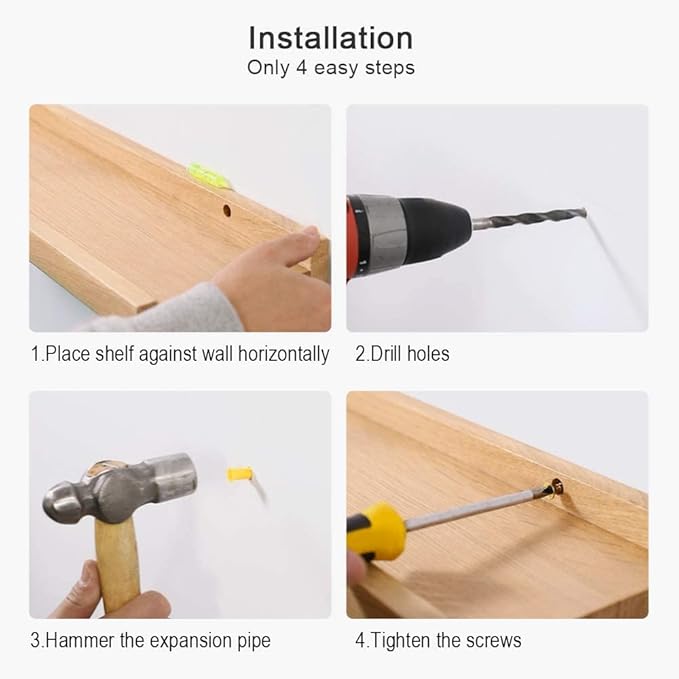 Installation
Only 4 easy steps

1.Place shelf against wall horizontally

2.Drill holes

3.Hammer the expansion pipe

4.Tighten the screws