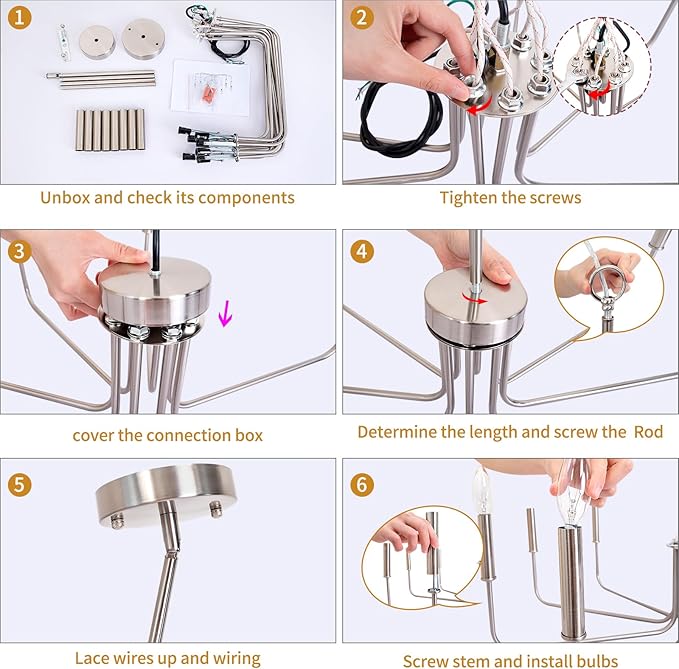 1

Unbox and check its components

2

Tighten the screws

3

cover the connection box

4

Determine the length and screw the Rod

5

Lace wires up and wiring

6

Screw stem and install bulbs