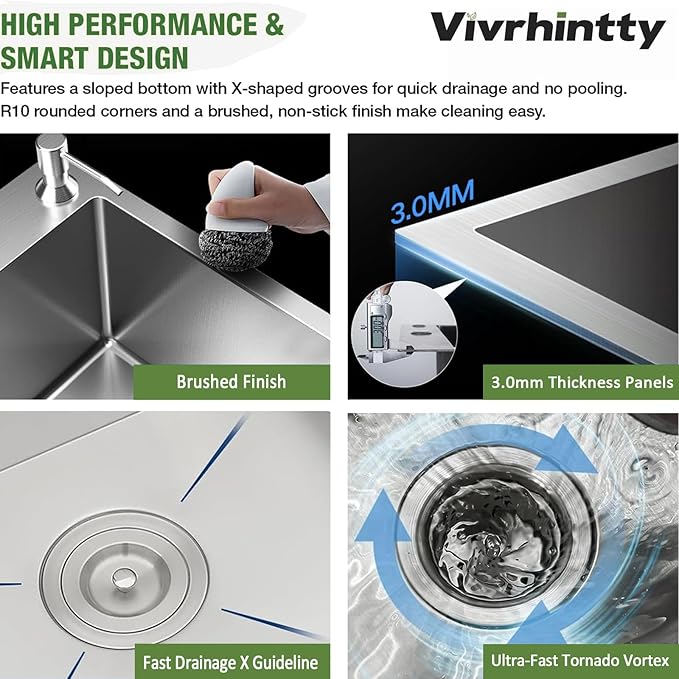 HIGH PERFORMANCE & SMART DESIGN

Vivrhintty

Features a sloped bottom with X-shaped grooves for quick drainage and no pooling. R10 rounded corners and a brushed, non-stick finish make cleaning easy.

Brushed Finish

3.0MM

3.0mm Thickness Panels

Fast Drainage X Guideline

Ultra-Fast Tornado Vortex