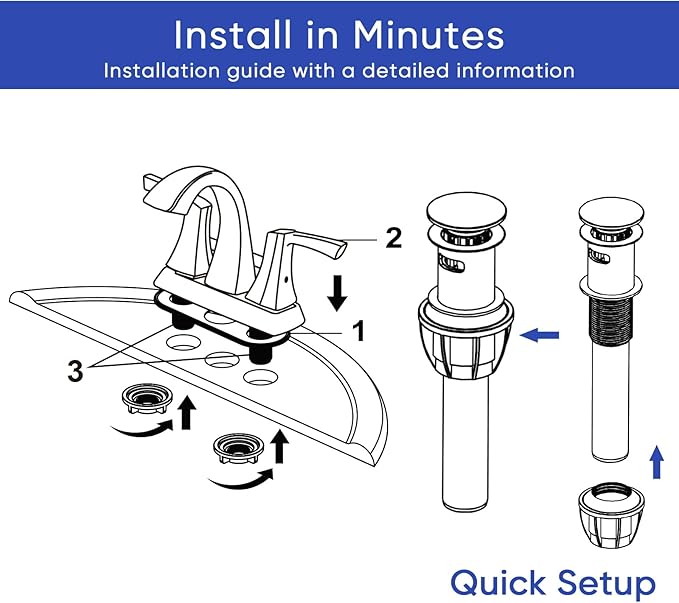 Install in Minutes
Installation guide with a detailed information

2
1
3

Quick Setup