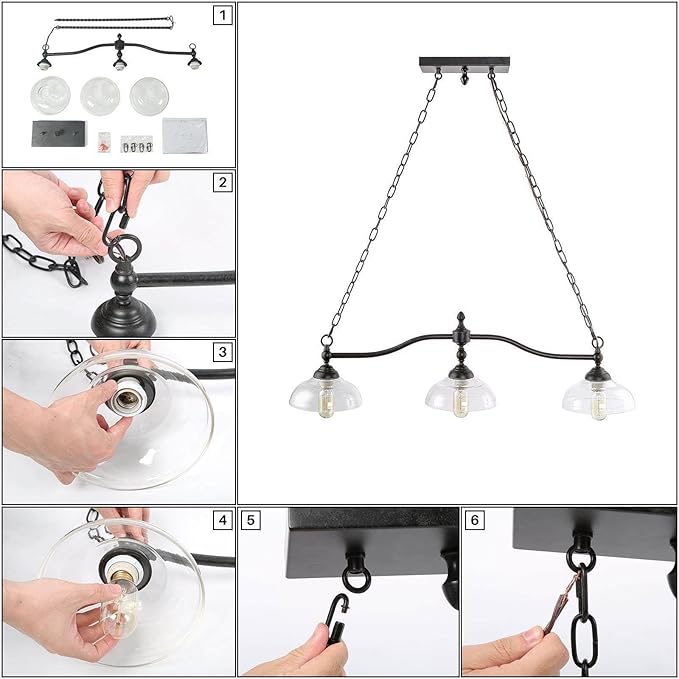 1

2

3

4

5

6