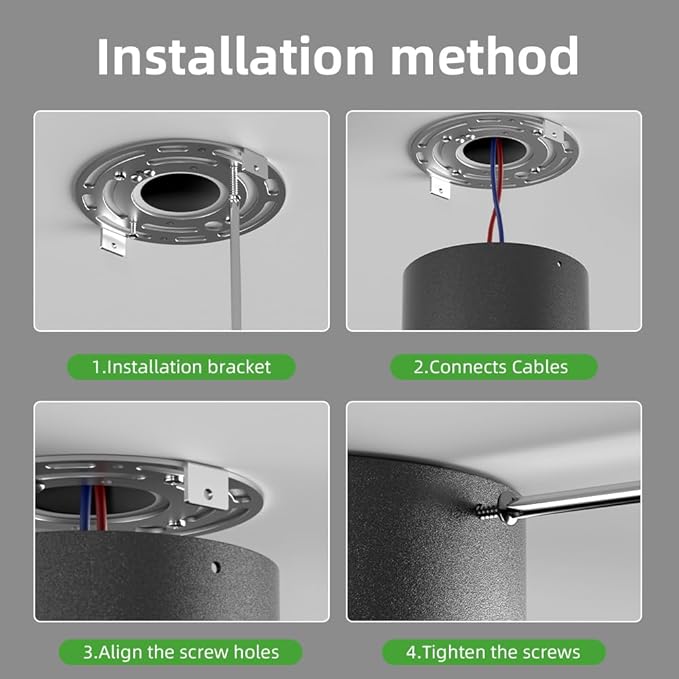 Installation method

1.Installation bracket

2.Connects Cables

3.Align the screw holes

4.Tighten the screws